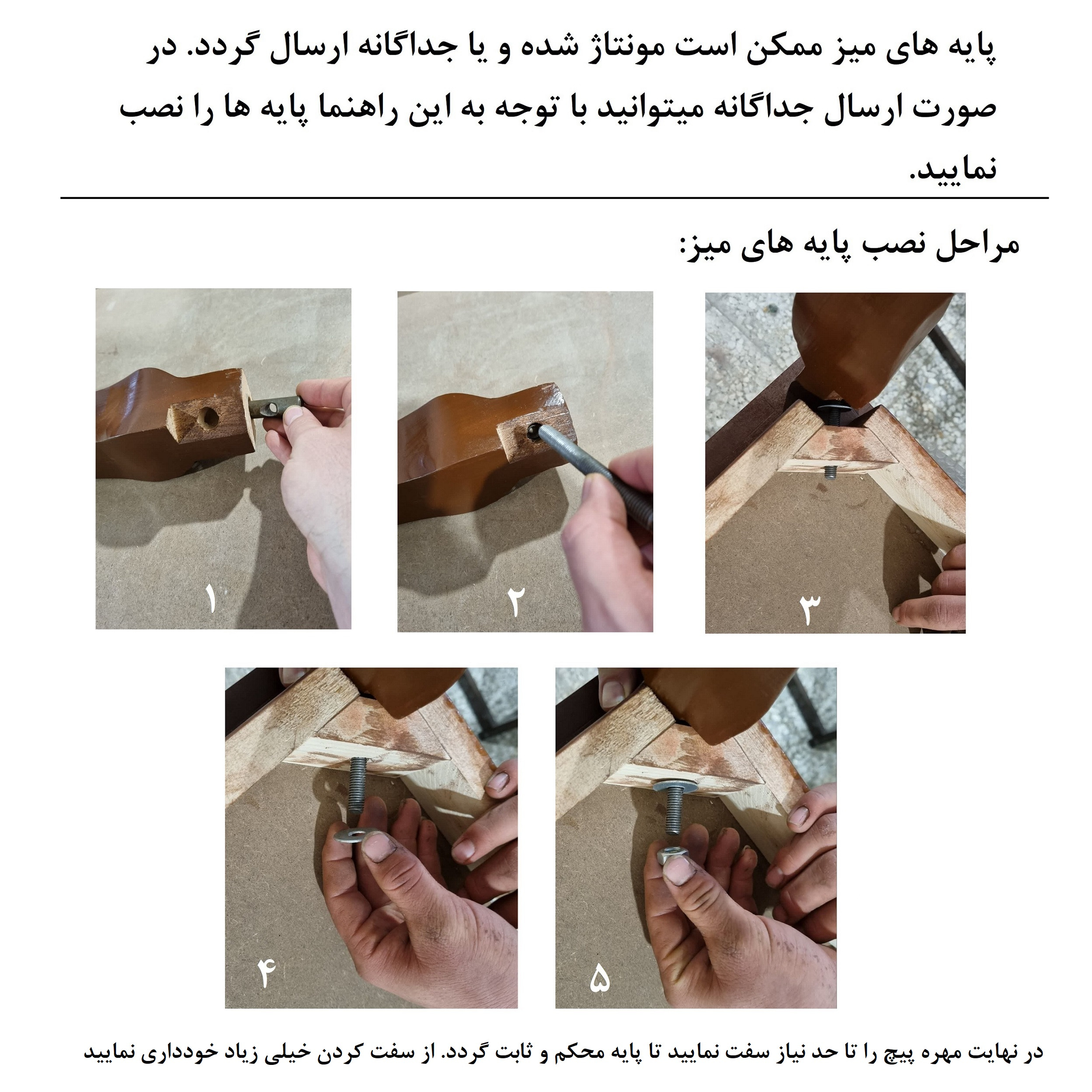 پایه های میز ممکن است مونتاژ شده و یا جداگانه ارسال گردد. در صورت ارسال جداگانه میتوانید با توجه به این راهنما پایه ها را نصب نمایید.

مراحل نصب پایه های میز:

۳

۲

۱

۵

۴

در نهایت مهره پیچ را تا حد نیاز سفت نمایید تا پایه محکم و ثابت گردد. از سفت کردن خیلی زیاد خودداری نمایید